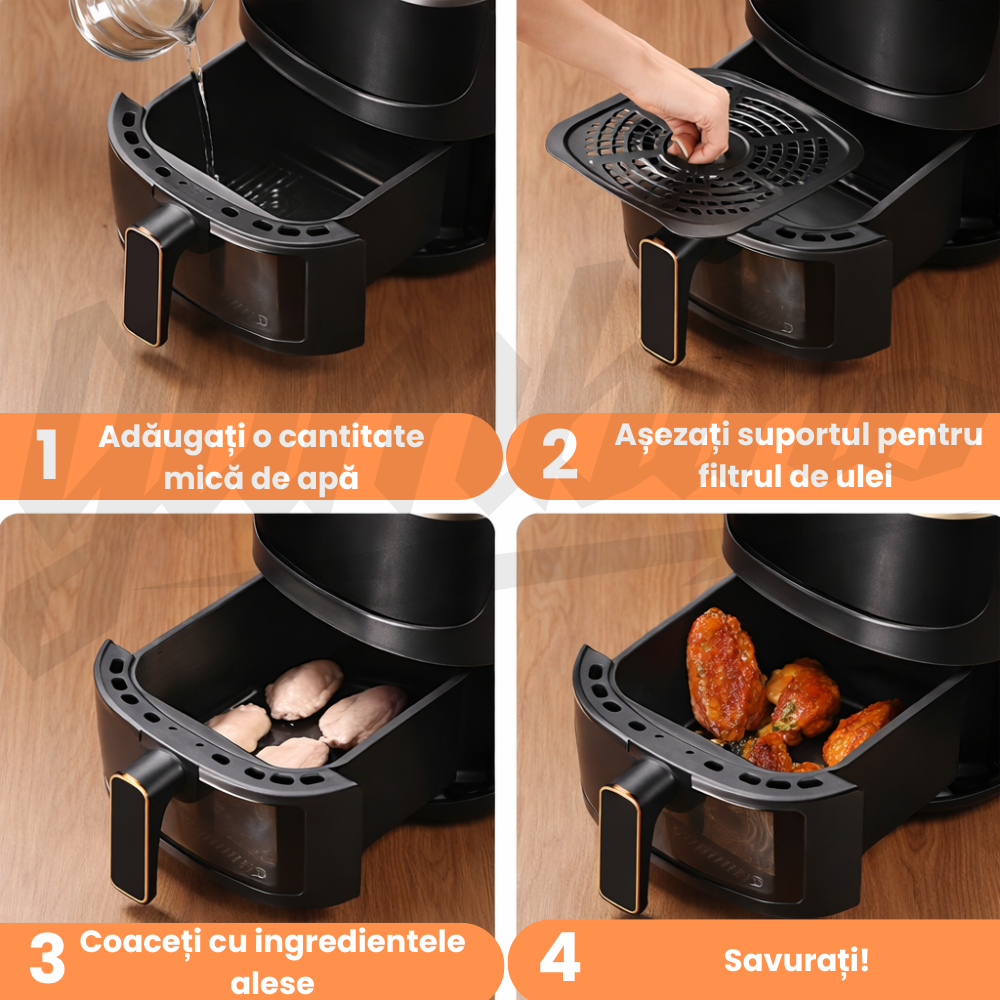 1 Adăugați o cantitate mică de apă

2 Așezați suportul pentru filtrul de ulei

3 Coaceți cu ingredientele alese

4 Savurați!